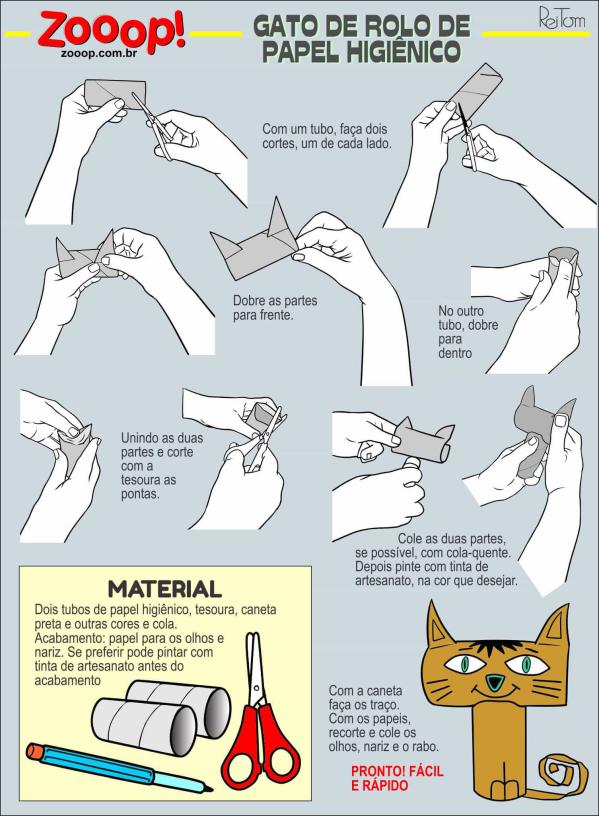 Zooop!
zooop.com.br

GATO DE ROLO DE PAPEL HIGIÊNICO

ReiTom

Com um tubo, faça dois cortes, um de cada lado.

Dobre as partes para frente.

No outro tubo, dobre para dentro

Unindo as duas partes e corte com a tesoura as pontas.

Cole as duas partes, se possível, com cola-quente. Depois pinte com tinta de artesanato, na cor que desejar.

MATERIAL

Dois tubos de papel higiênico, tesoura, caneta preta e outras cores e cola.
Acabamento: papel para os olhos e nariz. Se preferir pode pintar com tinta de artesanato antes do acabamento

Com a caneta faça os traço. Com os papeis, recorte e cole os olhos, nariz e o rabo.

PRONTO! FÁCIL E RÁPIDO