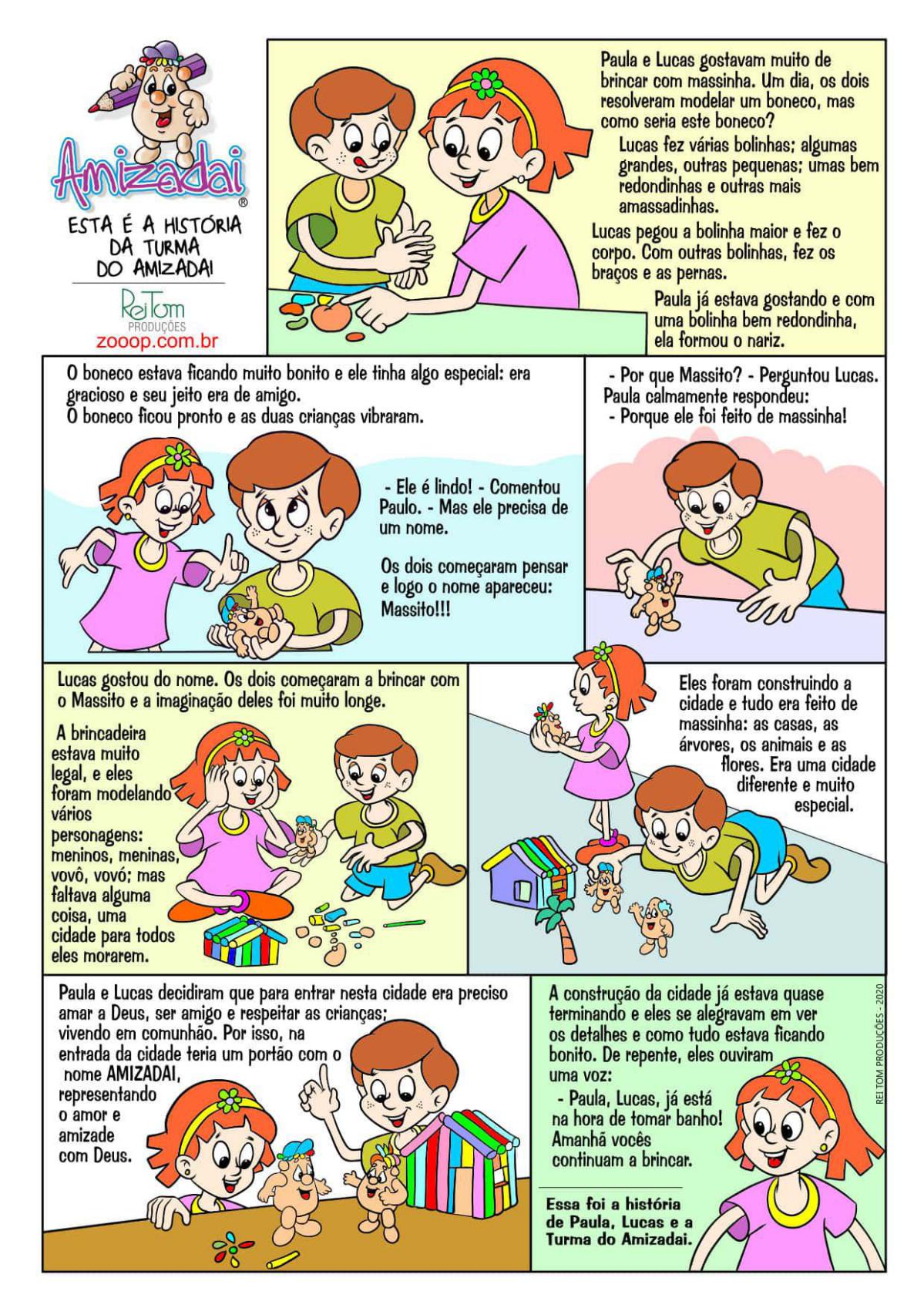 Amizadai®

ESTA É A HISTÓRIA DA TURMA DO AMIZADAI

ReiTom PRODUÇÕES
zooop.com.br

Paula e Lucas gostavam muito de brincar com massinha. Um dia, os dois resolveram modelar um boneco, mas como seria este boneco?

Lucas fez várias bolinhas; algumas grandes, outras pequenas; umas bem redondinhas e outras mais amassadinhas.

Lucas pegou a bolinha maior e fez o corpo. Com outras bolinhas, fez os braços e as pernas.

Paula já estava gostando e com uma bolinha bem redondinha, ela formou o nariz.

O boneco estava ficando muito bonito e ele tinha algo especial: era gracioso e seu jeito era de amigo.
O boneco ficou pronto e as duas crianças vibraram.

- Ele é lindo! - Comentou Paulo. - Mas ele precisa de um nome.

Os dois começaram pensar e logo o nome apareceu: Massito!!!

- Por que Massito? - Perguntou Lucas.
Paula calmamente respondeu:
- Porque ele foi feito de massinha!

Lucas gostou do nome. Os dois começaram a brincar com o Massito e a imaginação deles foi muito longe.

A brincadeira estava muito legal, e eles foram modelando vários personagens: meninos, meninas, vovô, vovó; mas faltava alguma coisa, uma cidade para todos eles morarem.

Eles foram construindo a cidade e tudo era feito de massinha: as casas, as árvores, os animais e as flores. Era uma cidade diferente e muito especial.

Paula e Lucas decidiram que para entrar nesta cidade era preciso amar a Deus, ser amigo e respeitar as crianças; vivendo em comunhão. Por isso, na entrada da cidade teria um portão com o nome AMIZADAI, representando o amor e amizade com Deus.

A construção da cidade já estava quase terminando e eles se alegravam em ver os detalhes e como tudo estava ficando bonito. De repente, eles ouviram uma voz:

- Paula, Lucas, já está na hora de tomar banho! Amanhã vocês continuam a brincar.

Essa foi a história de Paula, Lucas e a Turma do Amizadai.

REI TOM PRODUÇÕES - 2020